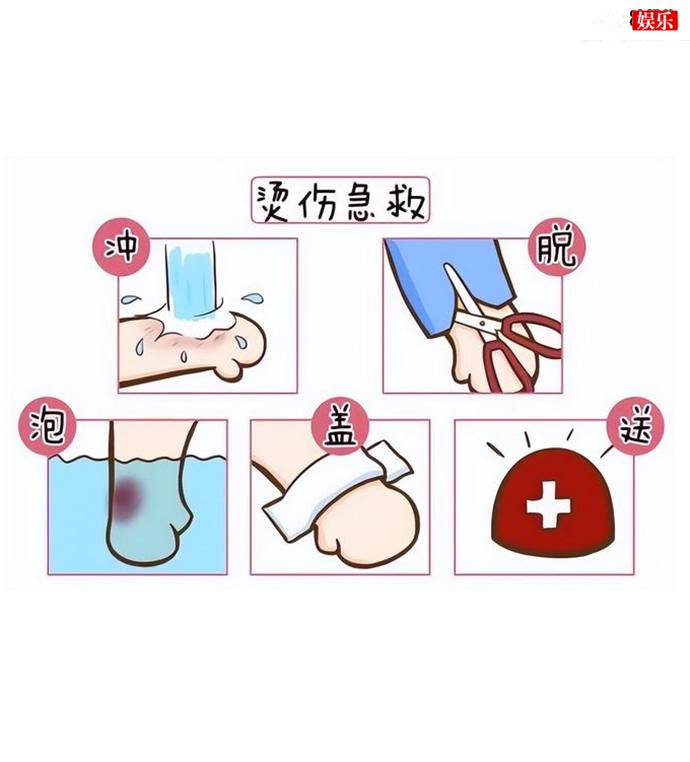 娱乐

烫伤急救

冲

脱

泡

盖

送